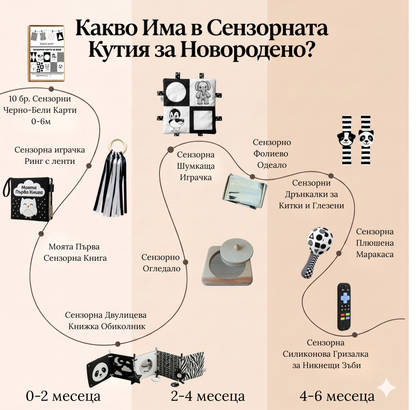 Какво Има в Сензорната Кутия за Новородено?

10 бр. Сензорни Черно-Бели Карти 0-6м

Сензорна играчка Ринг с ленти

Моята Първа Книга

Моята Първа Сензорна Книга

Сензорна Двулицева Книжка Обиколник

Сензорна Шумкаща Играчка

Сензорно Огледало

Сензорно Фолиево Одеало

Сензорни Дрънкалки за Китки и Глезени

Сензорна Плюшена Маракаса

Сензорна Силиконова Гризалка за Никнещи Зъби

0-2 месеца

2-4 месеца

4-6 месеца